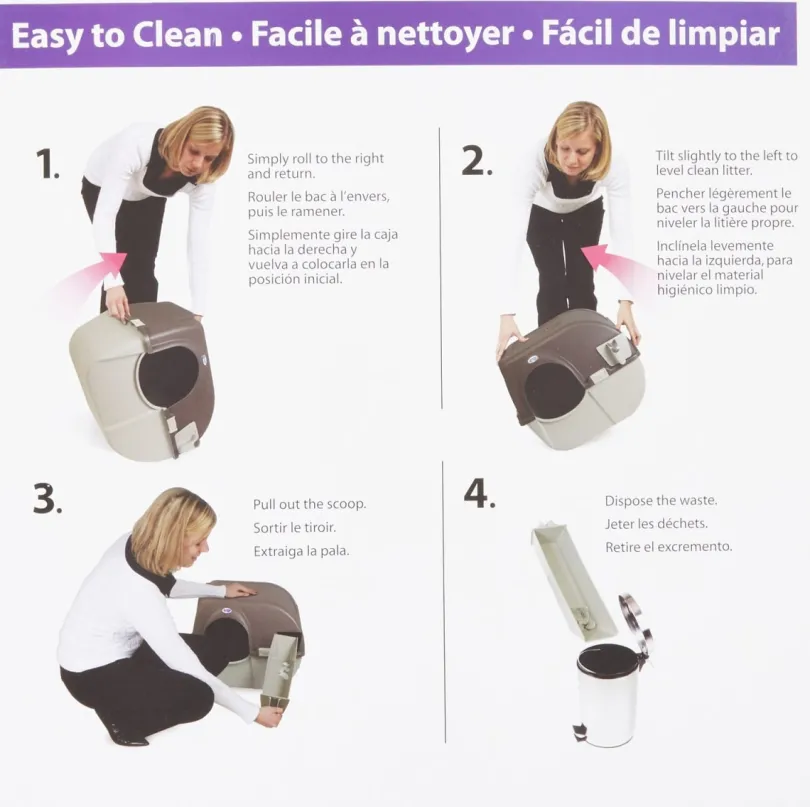 Easy to Clean • Facile à nettoyer • Fácil de limpiar

1.

Simply roll to the right and return.

Rouler le bac à l'envers, puis le ramener.

Simplemente gire la caja hacia la derecha y vuelva a colocarla en la posición inicial.

2.

Tilt slightly to the left to level clean litter.

Pencher légèrement le bac vers la gauche pour niveler la litière propre.

Inclínela levemente hacia la izquierda, para nivelar el material higiénico limpio.

3.

Pull out the scoop.

Sortir le tiroir.

Extraiga la pala.

4.

Dispose the waste.

Jeter les déchets.

Retire el excremento.