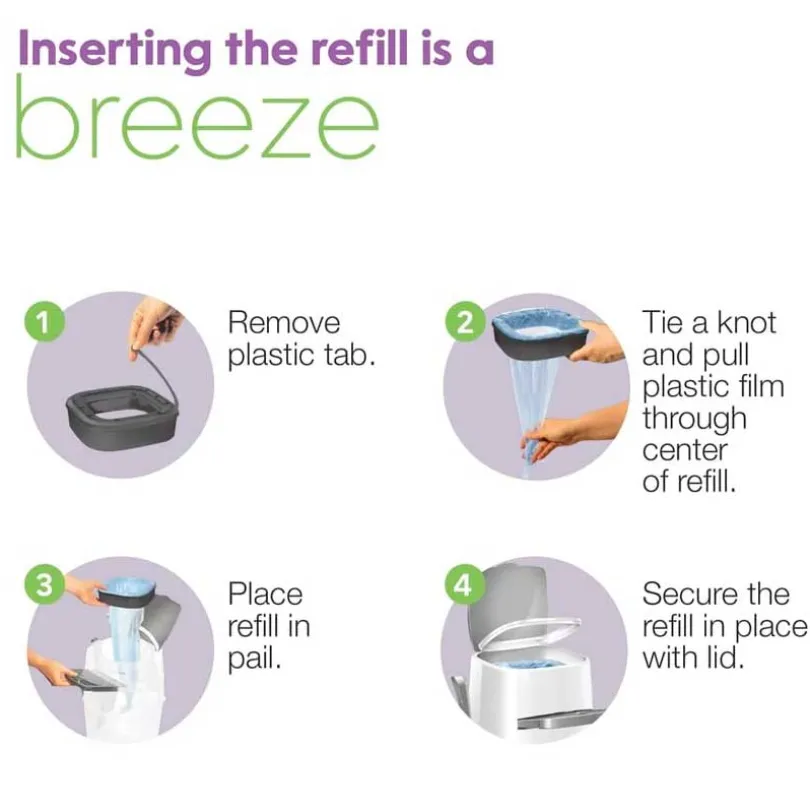 Inserting the refill is a
breeze

1 Remove plastic tab.

2 Tie a knot and pull plastic film through center of refill.

3 Place refill in pail.

4 Secure the refill in place with lid.